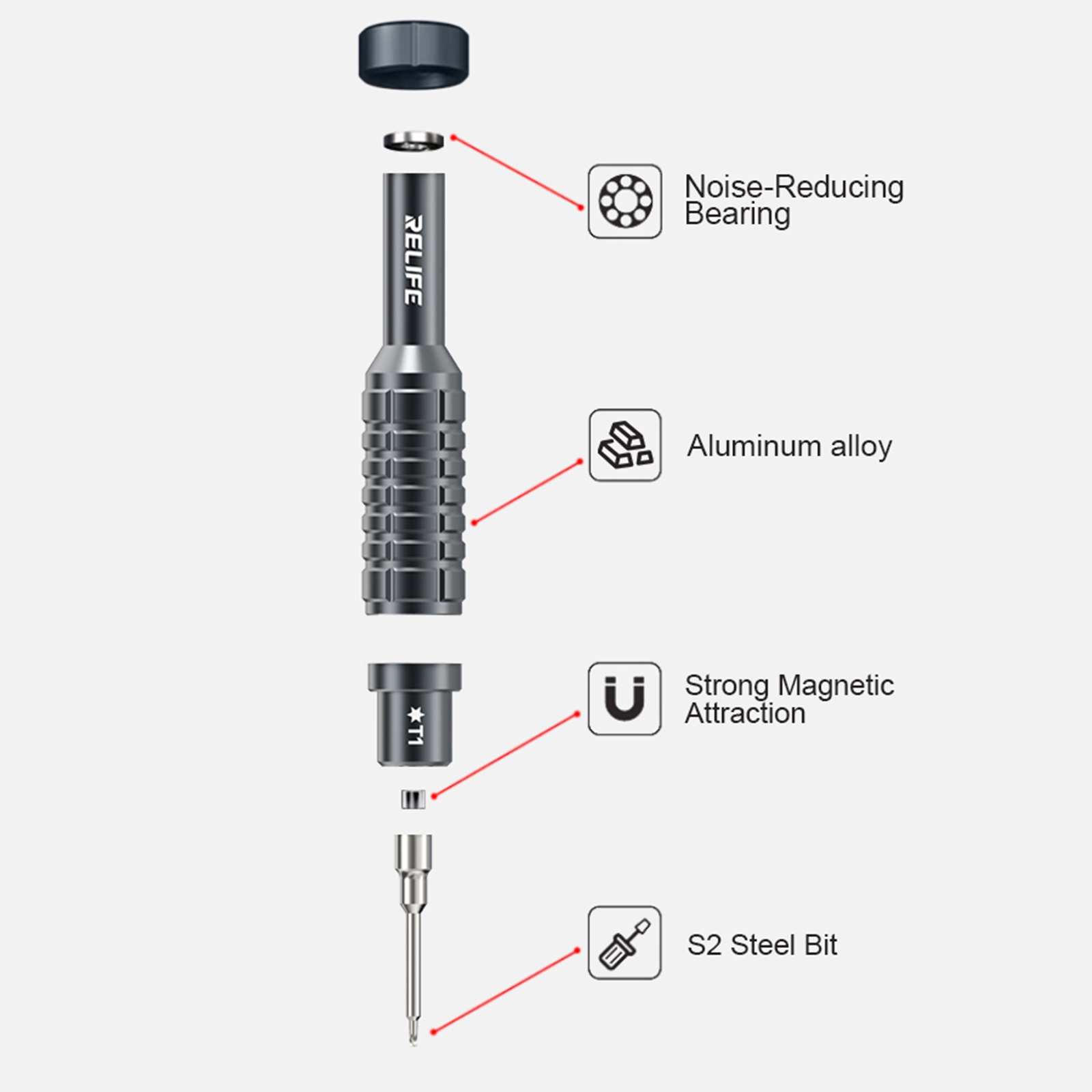 RELIFE

Noise-Reducing Bearing

Aluminum alloy

★T1

Strong Magnetic Attraction

S2 Steel Bit