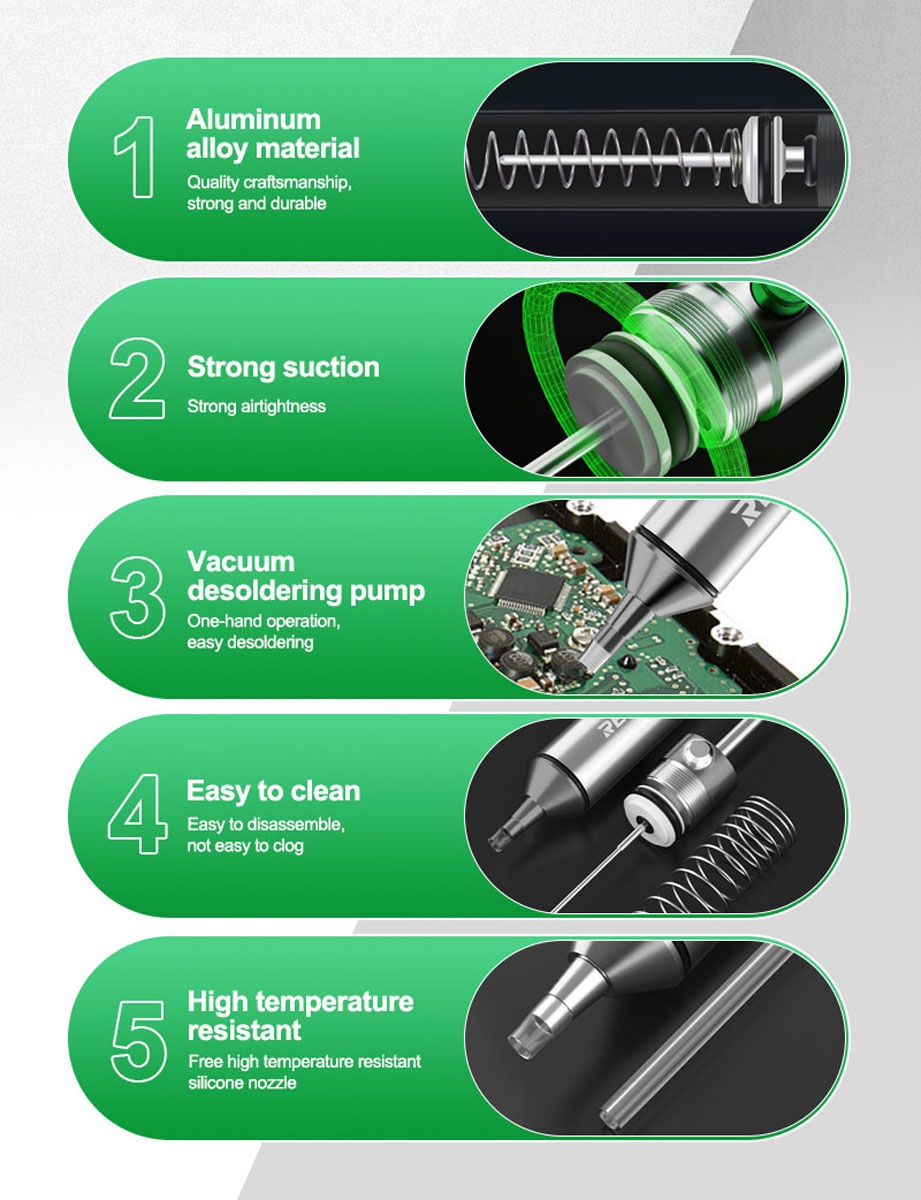 1
Aluminum alloy material
Quality craftsmanship, strong and durable

2
Strong suction
Strong airtightness

3
Vacuum desoldering pump
One-hand operation, easy desoldering

4
Easy to clean
Easy to disassemble, not easy to clog

5
High temperature resistant
Free high temperature resistant silicone nozzle