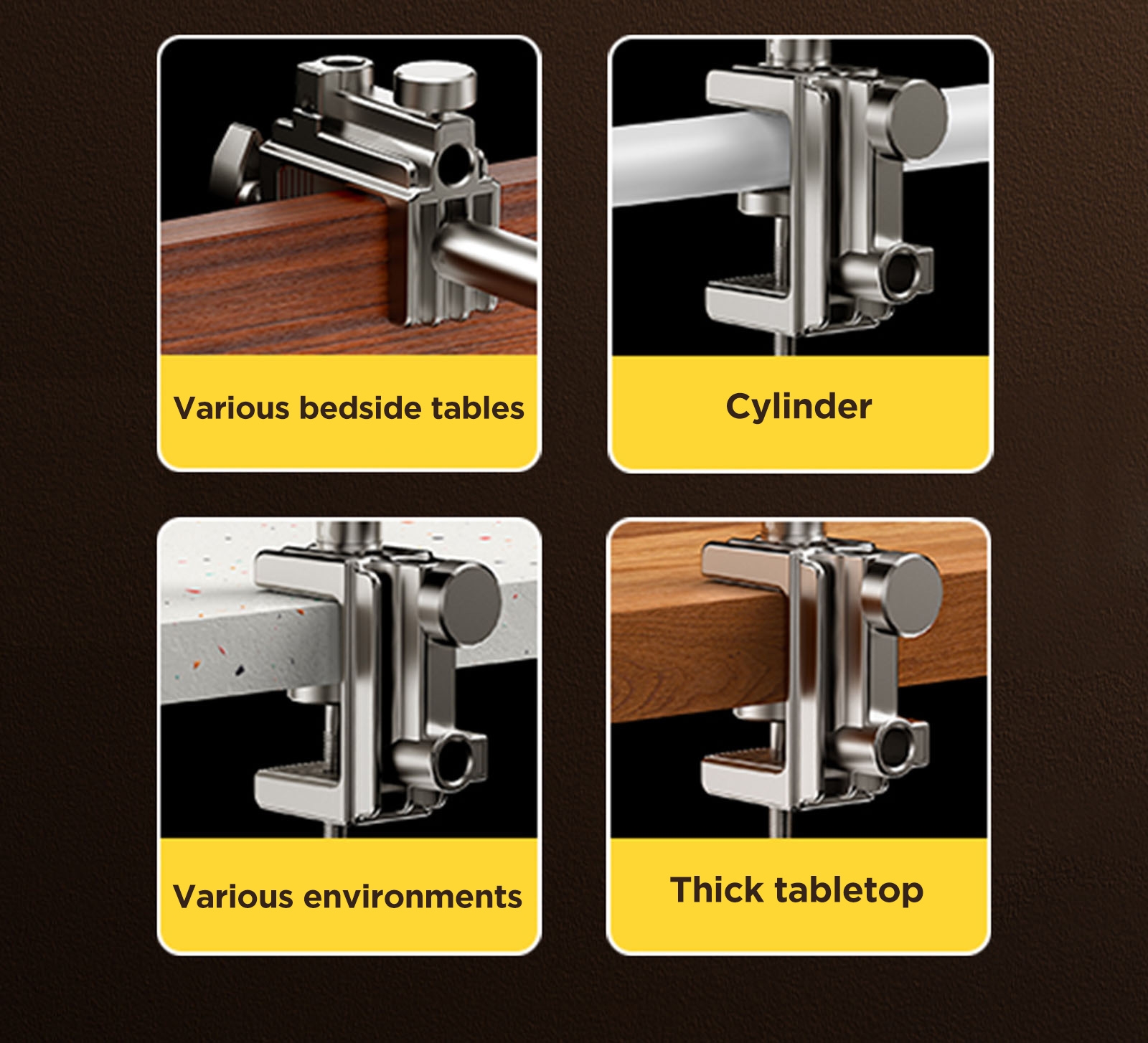 Various bedside tables

Cylinder

Various environments

Thick tabletop